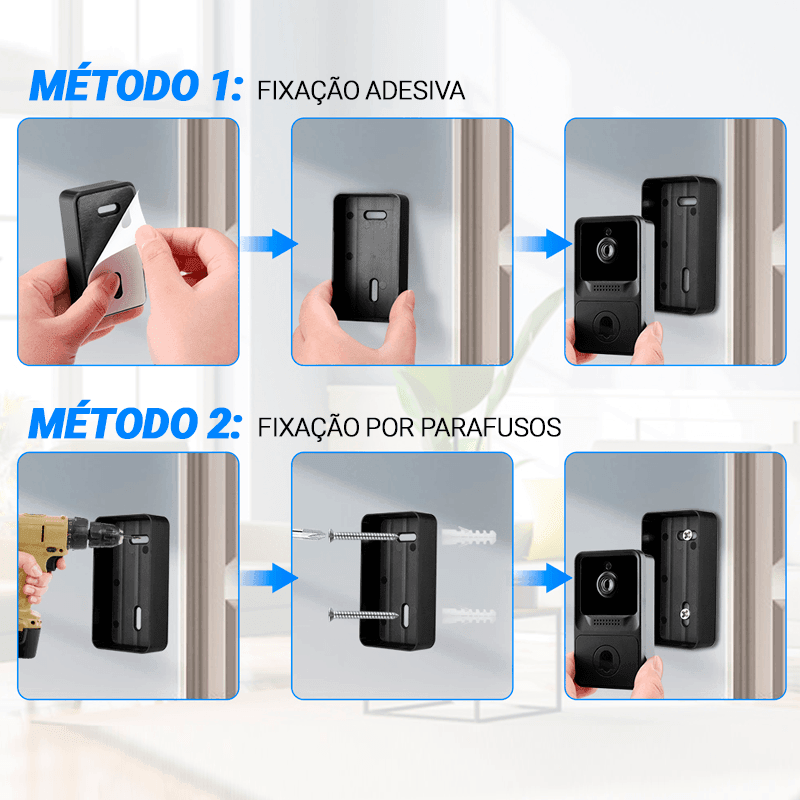 MÉTODO 1: FIXAÇÃO ADESIVA

MÉTODO 2: FIXAÇÃO POR PARAFUSOS