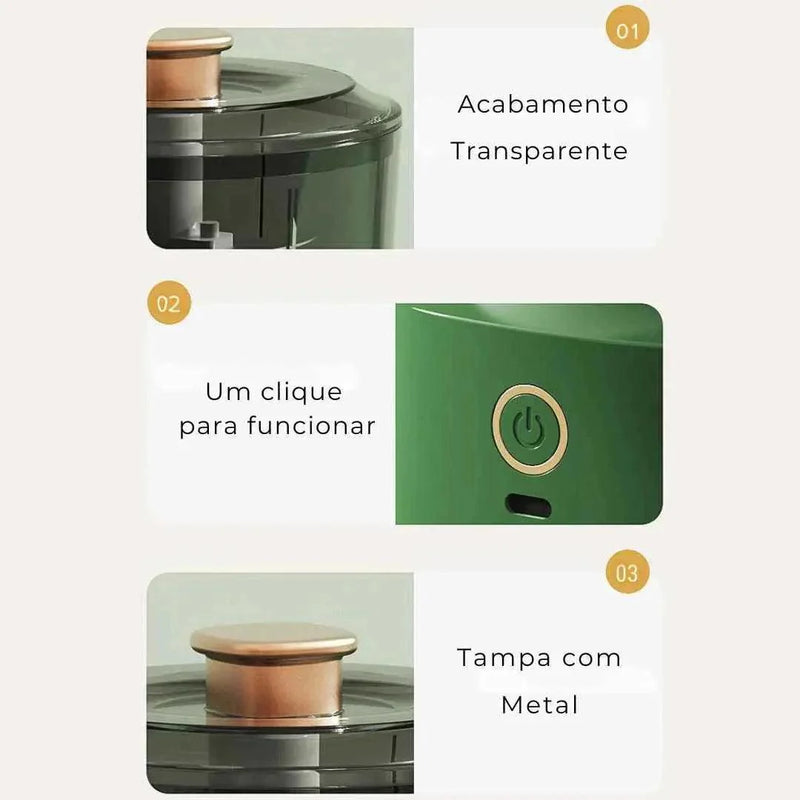 01

Acabamento Transparente

02

Um clique para funcionar

03

Tampa com Metal